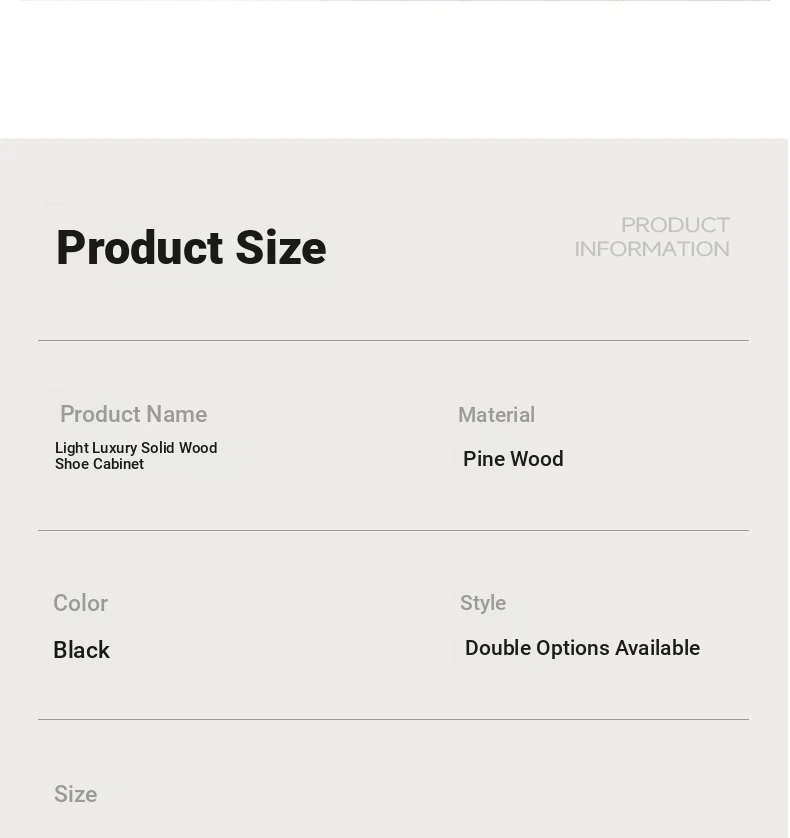 Product Size

PRODUCT
INFORMATION

Product Name
Light Luxury Solid Wood Shoe Cabinet

Material
Pine Wood

Color
Black

Style
Double Options Available

Size